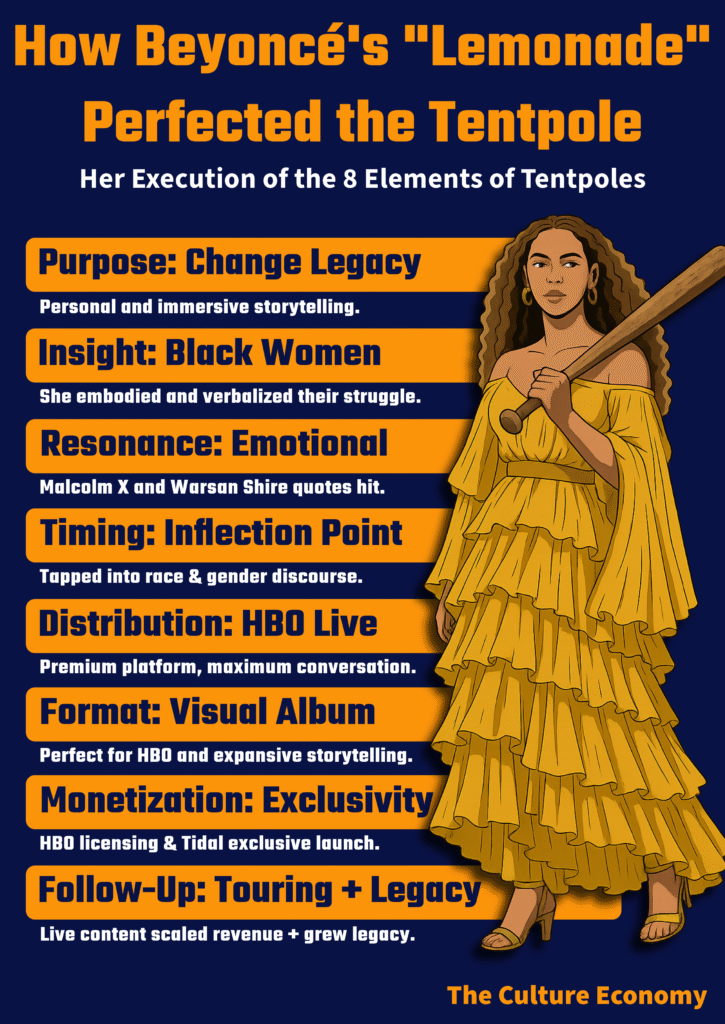 How Beyoncé's "Lemonade" Perfected the Tentpole

Her Execution of the 8 Elements of Tentpoles

Purpose: Change Legacy

Personal and immersive storytelling.

Insight: Black Women

She embodied and verbalized their struggle.

Resonance: Emotional

Malcolm X and Warsan Shire quotes hit.

Timing: Inflection Point

Tapped into race & gender discourse.

Distribution: HBO Live

Premium platform, maximum conversation.

Format: Visual Album

Perfect for HBO and expansive storytelling.

Monetization: Exclusivity

HBO licensing & Tidal exclusive launch.

Follow-Up: Touring + Legacy

Live content scaled revenue + grew legacy.

The Culture Economy